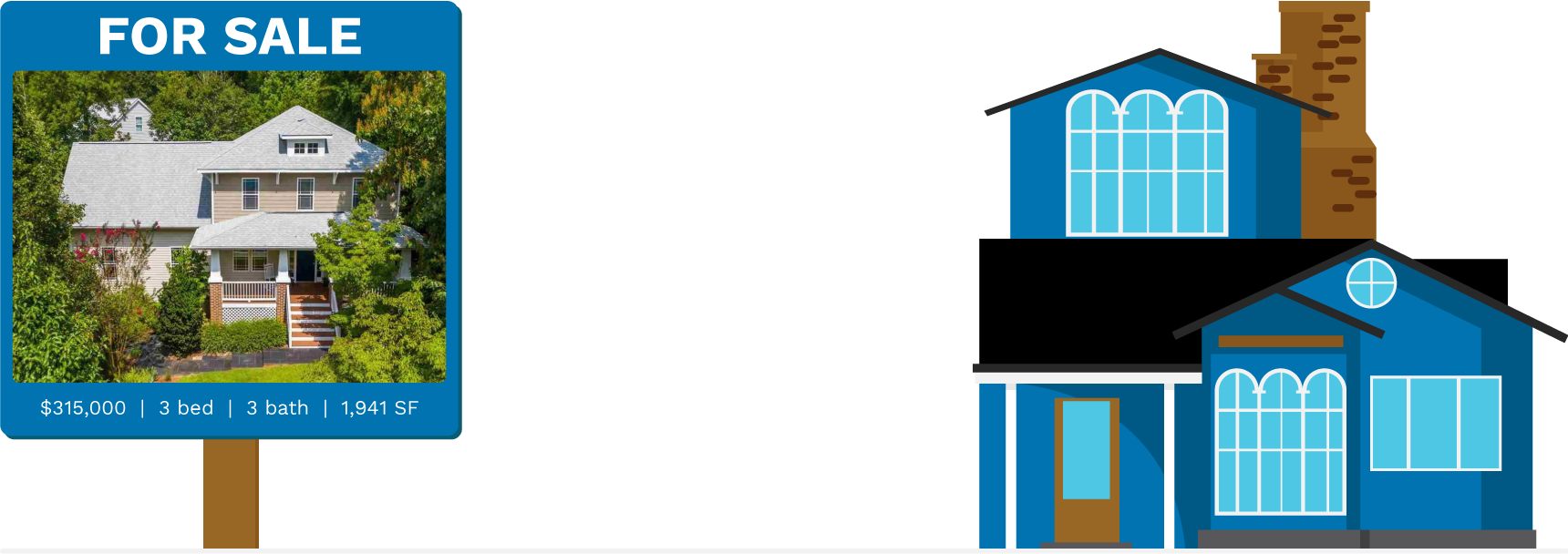 FOR SALE

$315,000 | 3 bed | 3 bath | 1,941 SF